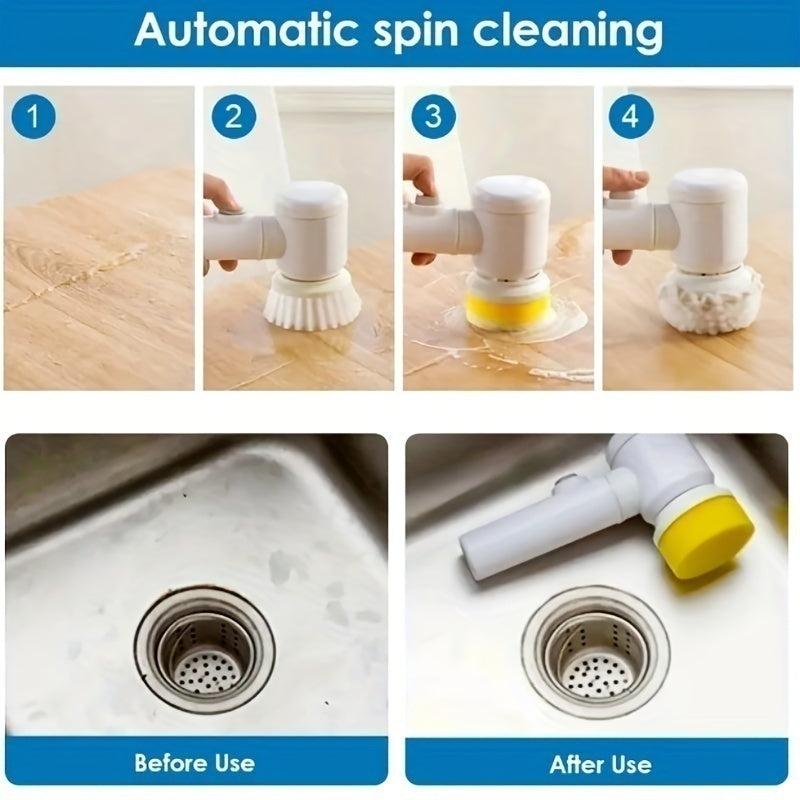 Automatic spin cleaning

1

2

3

4

Before Use

After Use