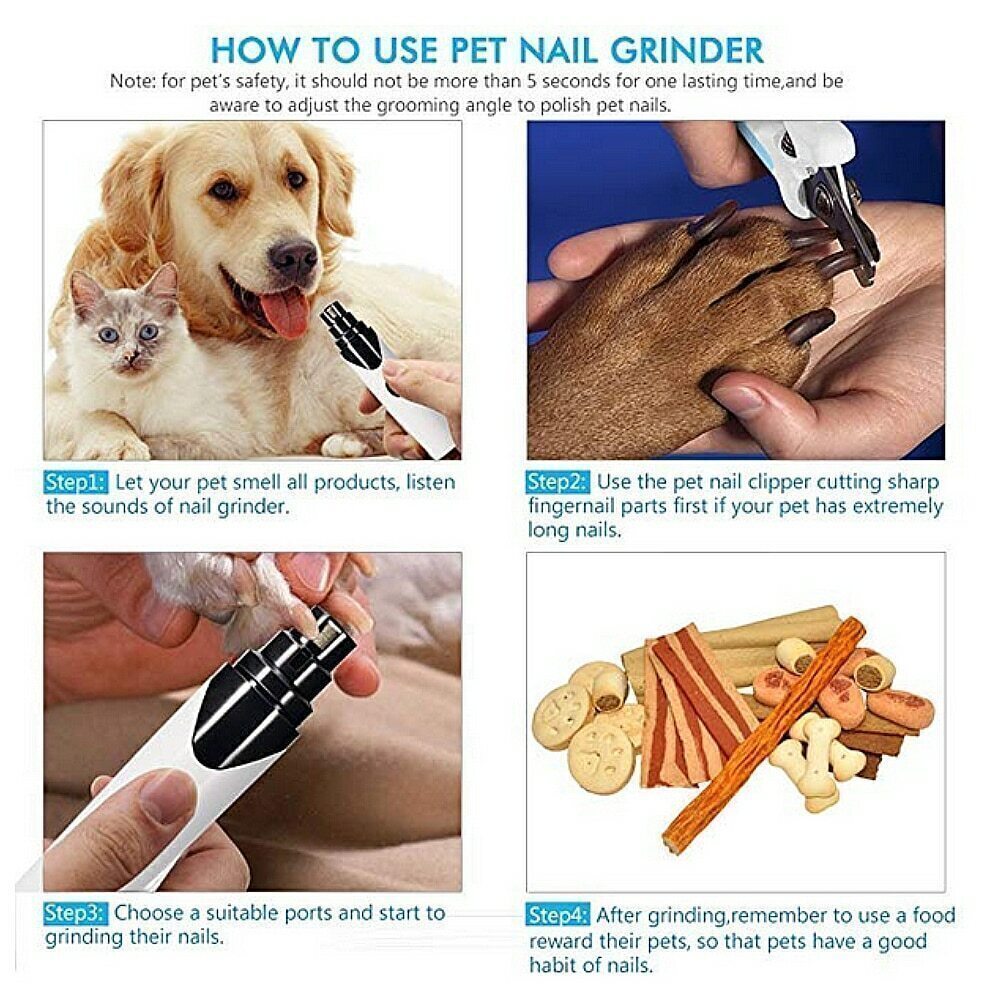 HOW TO USE PET NAIL GRINDER

Note: for pet's safety, it should not be more than 5 seconds for one lasting time,and be aware to adjust the grooming angle to polish pet nails.

Step1: Let your pet smell all products, listen the sounds of nail grinder.

Step2: Use the pet nail clipper cutting sharp fingernail parts first if your pet has extremely long nails.

Step3: Choose a suitable ports and start to grinding their nails.

Step4: After grinding,remember to use a food reward their pets, so that pets have a good habit of nails.